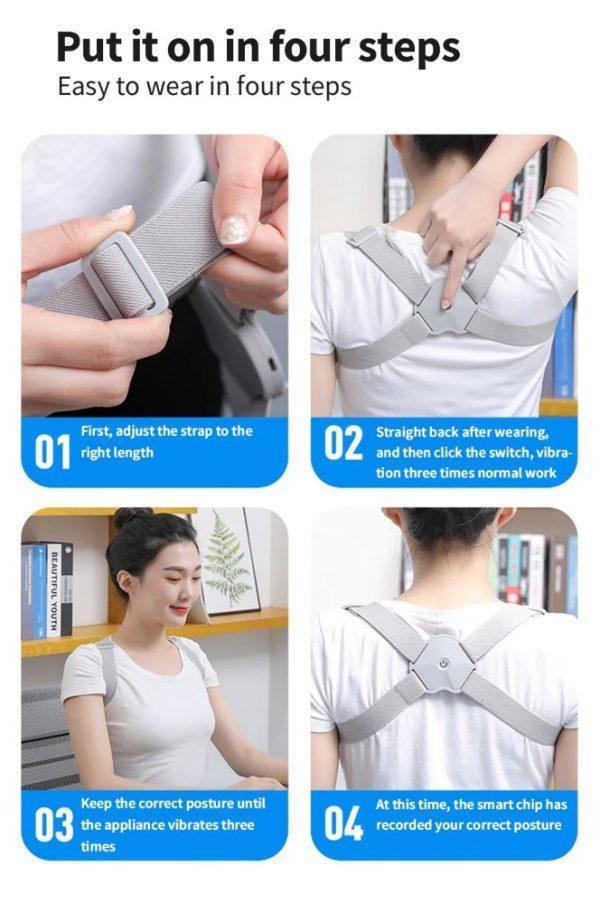 Put it on in four steps
Easy to wear in four steps

01 First, adjust the strap to the right length

02 Straight back after wearing, and then click the switch, vibration three times normal work

BEAUTIFUL YOUTH

03 Keep the correct posture until the appliance vibrates three times

04 At this time, the smart chip has recorded your correct posture